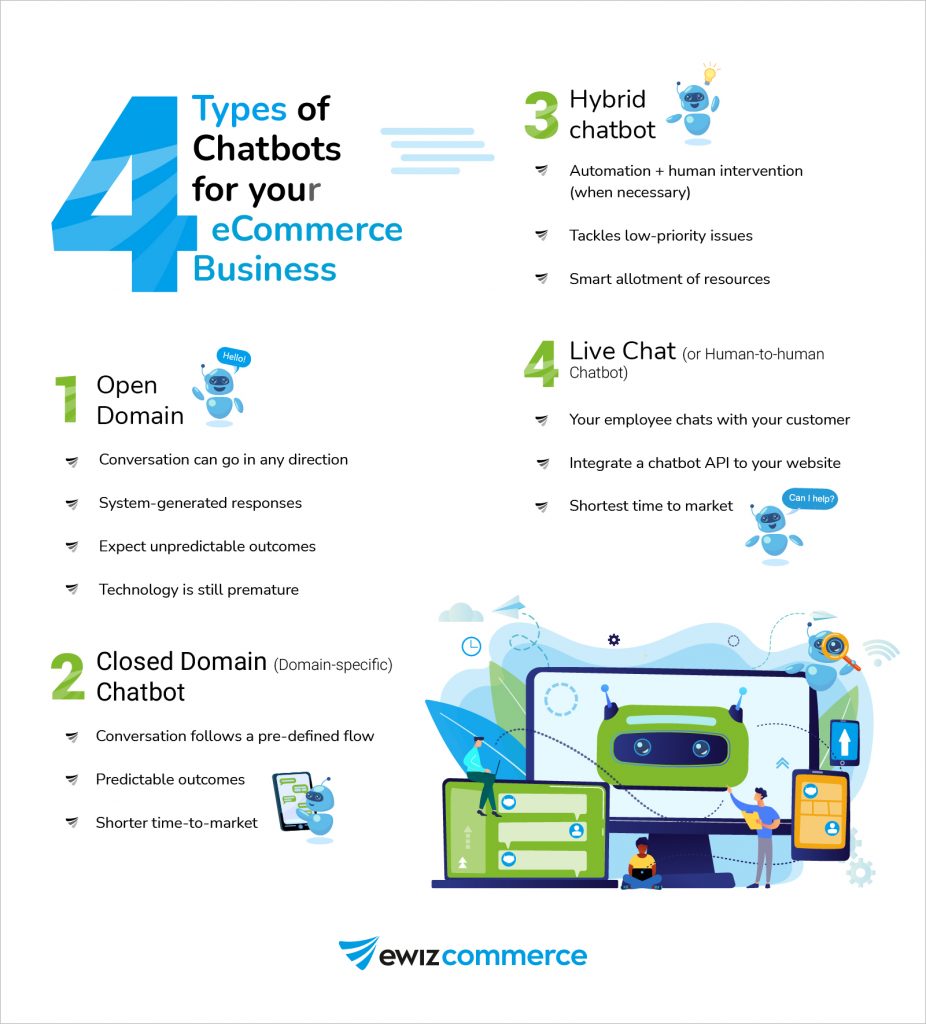 4 Types of Chatbots for your eCommerce Business

1 Open Domain

Hello!

Conversation can go in any direction

System-generated responses

Expect unpredictable outcomes

Technology is still premature

2 Closed Domain (Domain-specific) Chatbot

Conversation follows a pre-defined flow

Predictable outcomes

Shorter time-to-market

3 Hybrid chatbot

Automation + human intervention (when necessary)

Tackles low-priority issues

Smart allotment of resources

4 Live Chat (or Human-to-human Chatbot)

Your employee chats with your customer

Integrate a chatbot API to your website

Shortest time to market

Can I help?

ewizcommerce